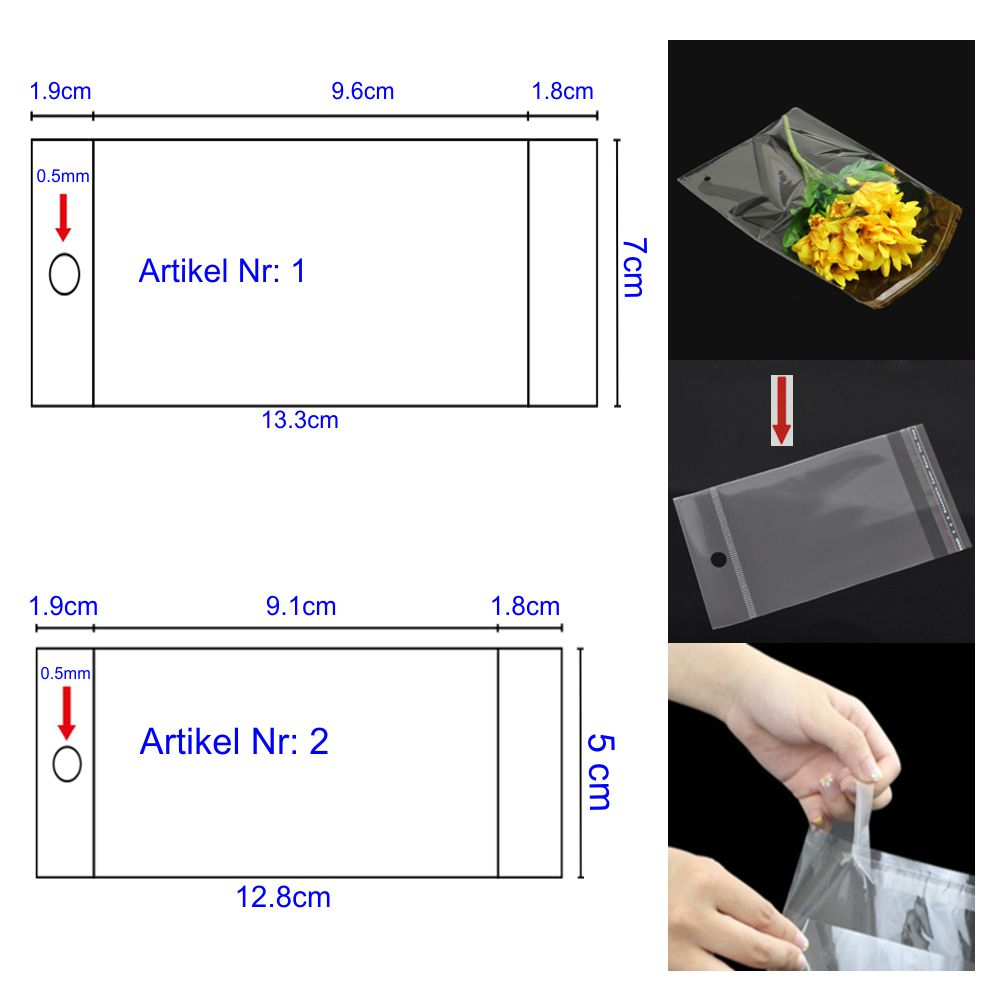 1.9cm
9.6cm
1.8cm
0.5mm
Artikel Nr: 1
7cm
13.3cm

1.9cm
9.1cm
1.8cm
0.5mm
Artikel Nr: 2
5 cm
12.8cm