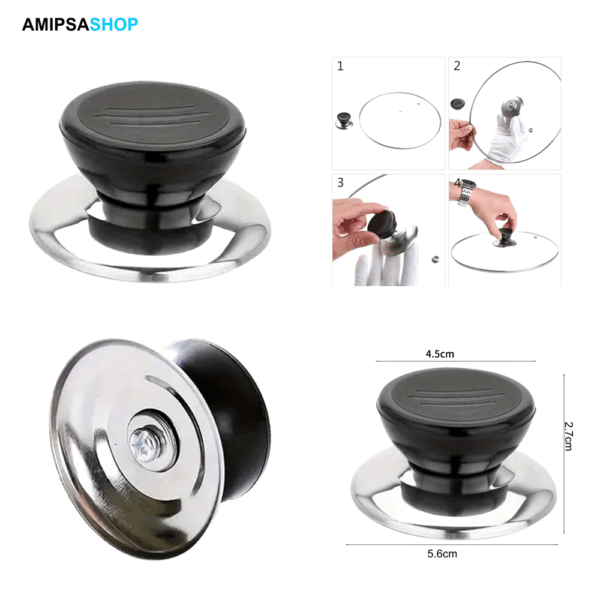 AMIPSASHOP

1
2
3
4

4.5cm
2.7cm
5.6cm